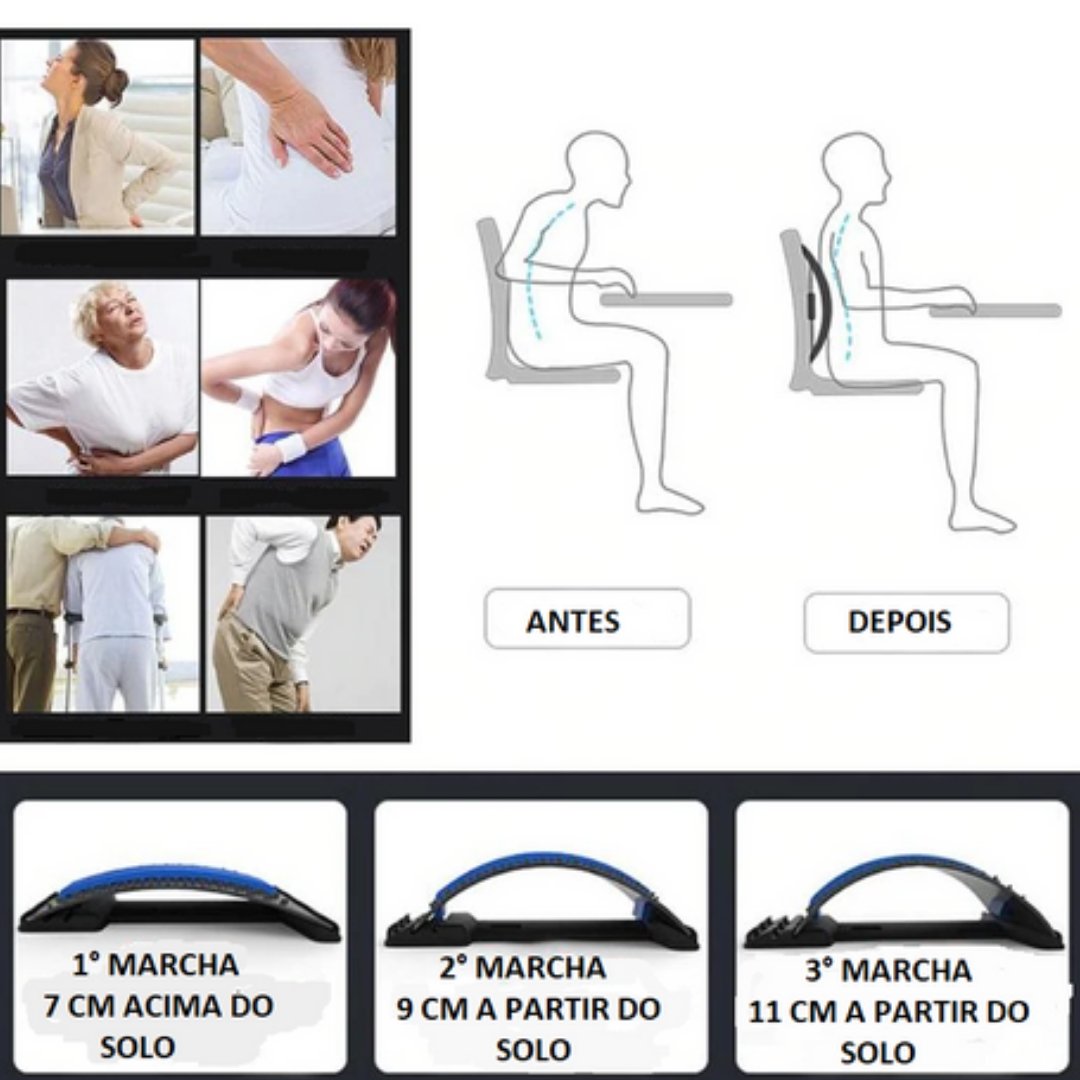 ANTES

DEPOIS

1° MARCHA
7 CM ACIMA DO SOLO

2° MARCHA
9 CM A PARTIR DO SOLO

3° MARCHA
11 CM A PARTIR DO SOLO